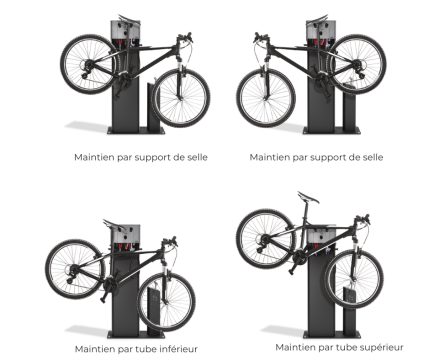 Maintien par support de selle

Maintien par support de selle

Maintien par tube inférieur

Maintien par tube supérieur